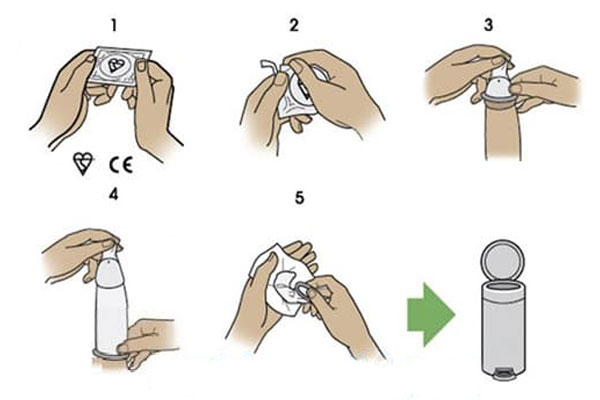 1

2

3

CE

4

5